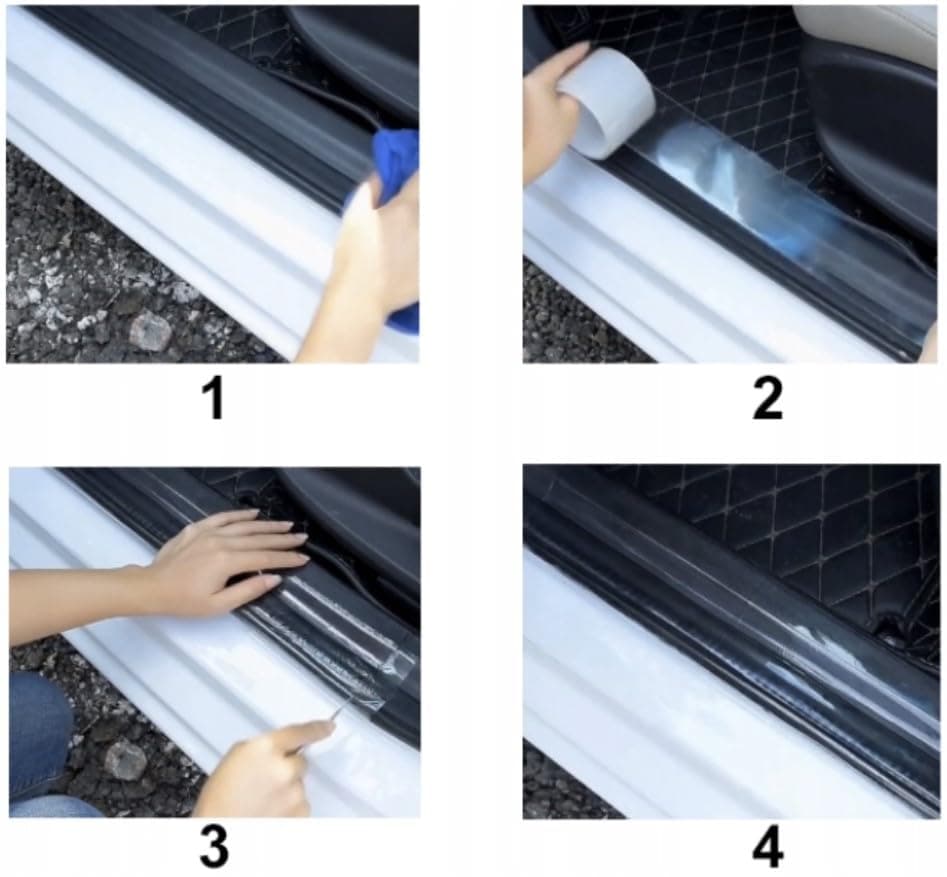 1

2

3

4